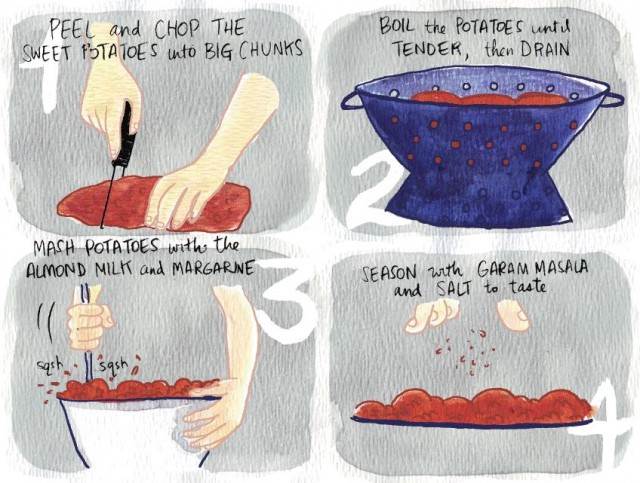 1
PEEL and CHOP THE SWEET POTATOES into BIG CHUNKS

BOIL the POTATOES until TENDER, then DRAIN
2

MASH POTATOES with the ALMOND MILK and MARGARINE
3
sqsh sqsh

SEASON with GARAM MASALA and SALT to taste
4